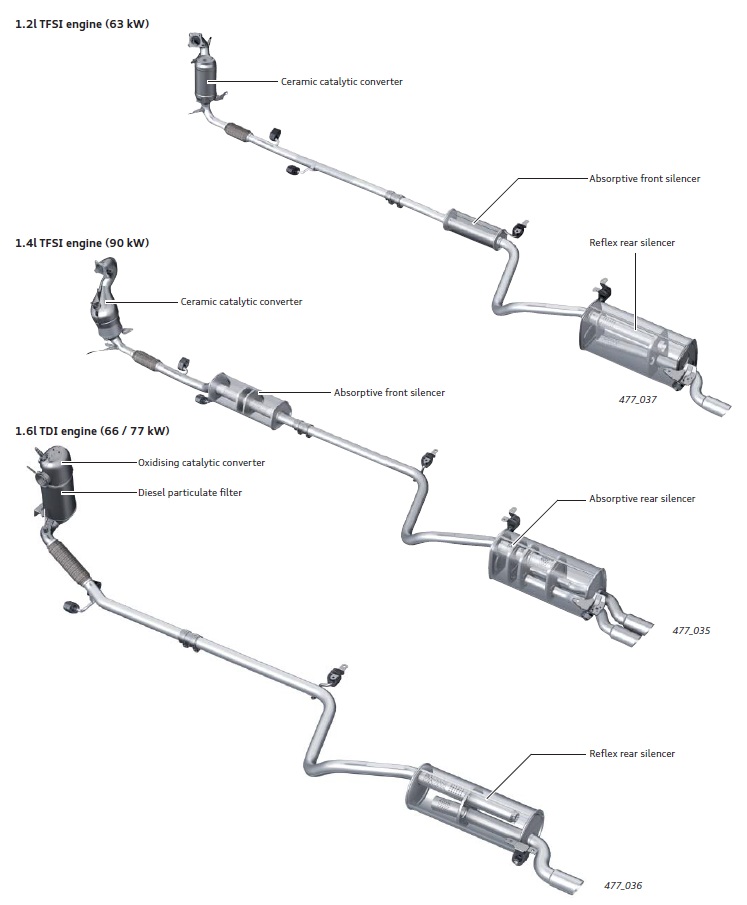 1.2l TFSI engine (63 kW)

Ceramic catalytic converter

Absorptive front silencer

Reflex rear silencer

477_037

1.4l TFSI engine (90 kW)

Ceramic catalytic converter

Absorptive front silencer

Absorptive rear silencer

477_035

1.6l TDI engine (66 / 77 kW)

Oxidising catalytic converter

Diesel particulate filter

Reflex rear silencer

477_036