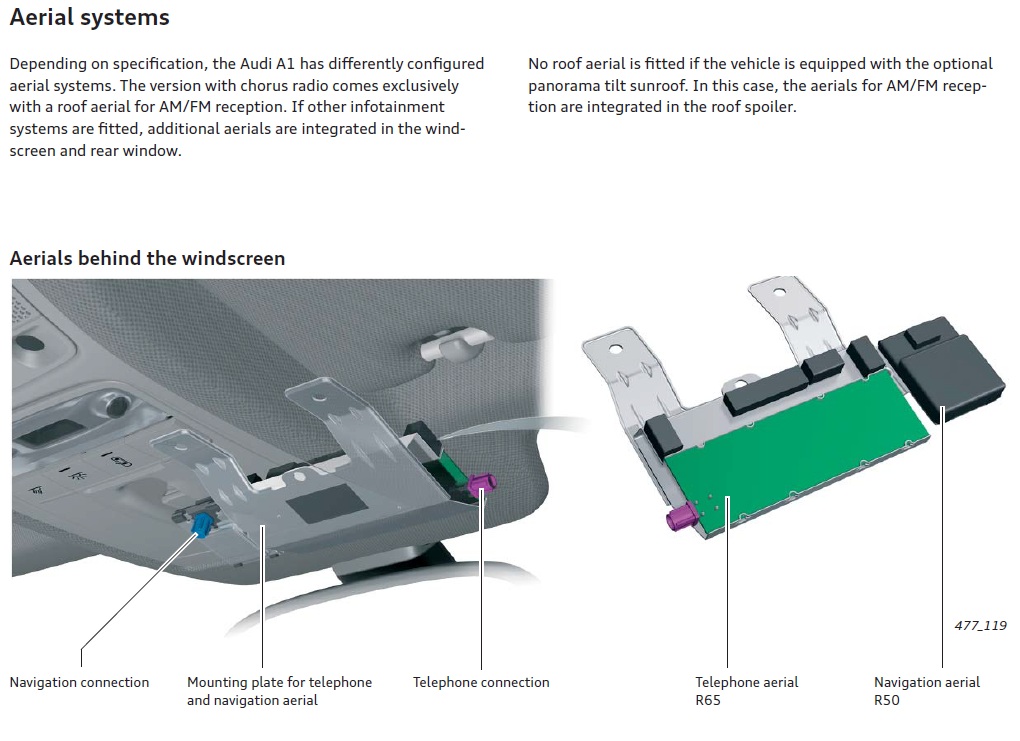 Aerial systems

Depending on specification, the Audi A1 has differently configured aerial systems. The version with chorus radio comes exclusively with a roof aerial for AM/FM reception. If other infotainment systems are fitted, additional aerials are integrated in the windscreen and rear window.

No roof aerial is fitted if the vehicle is equipped with the optional panorama tilt sunroof. In this case, the aerials for AM/FM reception are integrated in the roof spoiler.

Aerials behind the windscreen

477_119

Navigation connection

Mounting plate for telephone and navigation aerial

Telephone connection

Telephone aerial R65

Navigation aerial R50