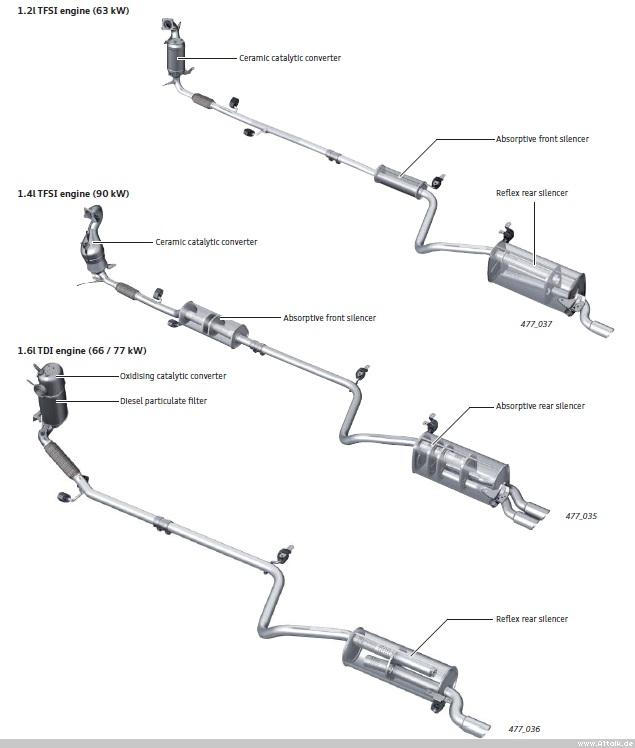 1.2l TFSI engine (63 kW)

Ceramic catalytic converter

Absorptive front silencer

Reflex rear silencer

477_037

1.4l TFSI engine (90 kW)

Ceramic catalytic converter

Absorptive front silencer

Absorptive rear silencer

477_035

1.6l TDI engine (66 / 77 kW)

Oxidising catalytic converter

Diesel particulate filter

Reflex rear silencer

477_036

www.A1talk.de